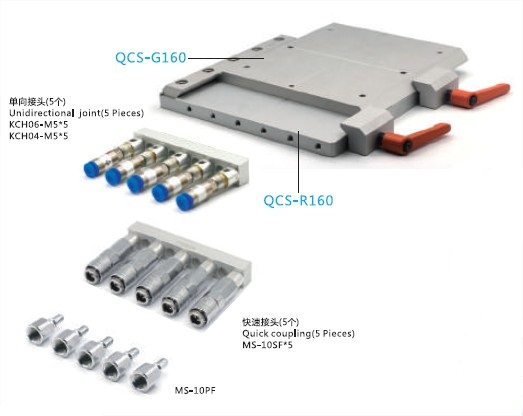 QCS-G160

单向接头(5个)
Unidirectional joint(5 Pieces)
KCH06-M5*5
KCH04-M5*5

QCS-R160

快速接头(5个)
Quick coupling(5 Pieces)
MS-10SF*5

MS-10PF